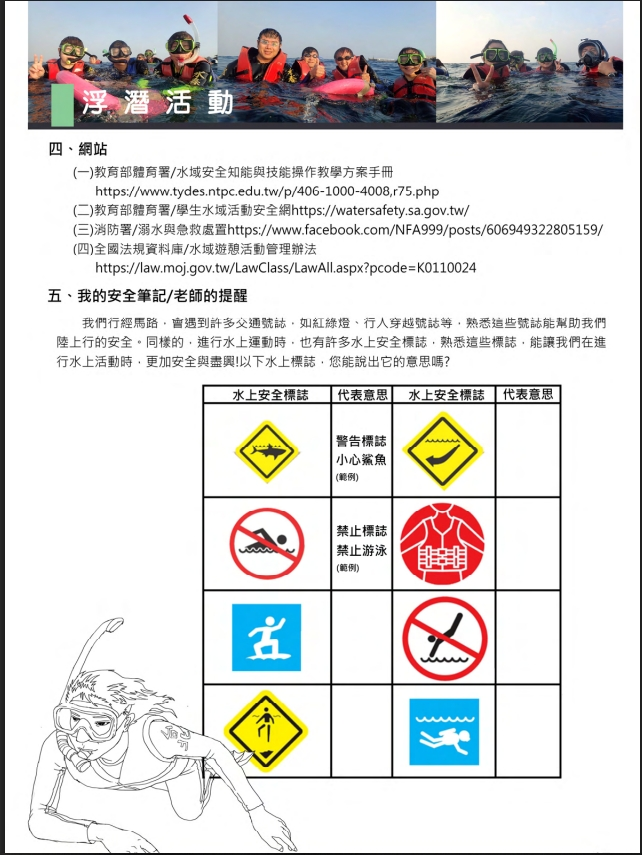 浮潛活動

四、網站

(一)教育部體育署/水域安全知能與技能操作教學方案手冊 https://www.tydes.ntpc.edu.tw/p/406-1000-4008,r75.php

(二)教育部體育署/學生水域活動安全網https://watersafety.sa.gov.tw/

(三)消防署/溺水與急救處置https://www.facebook.com/NFA999/posts/606949322805159/

(四)全國法規資料庫/水域遊憩活動管理辦法 https://law.moj.gov.tw/LawClass/LawAll.aspx?pcode=K0110024

五、我的安全筆記/老師的提醒

我們行經馬路，會遇到許多交通號誌，如紅綠燈、行人穿越號誌等，熟悉這些號誌能幫助我們陸上行的安全。同樣的，進行水上運動時，也有許多水上安全標誌，熟悉這些標誌，能讓我們在進行水上活動時，更加安全與盡興!以下水上標誌，您能說出它的意思嗎?

| 水上安全標誌 | 代表意思 | 水上安全標誌 | 代表意思 |
|---|---|---|---|
| | 警告標誌 小心鯊魚 (範例) | | |
| | 禁止標誌 禁止游泳 (範例) | | |
| | | | |
| | | | |